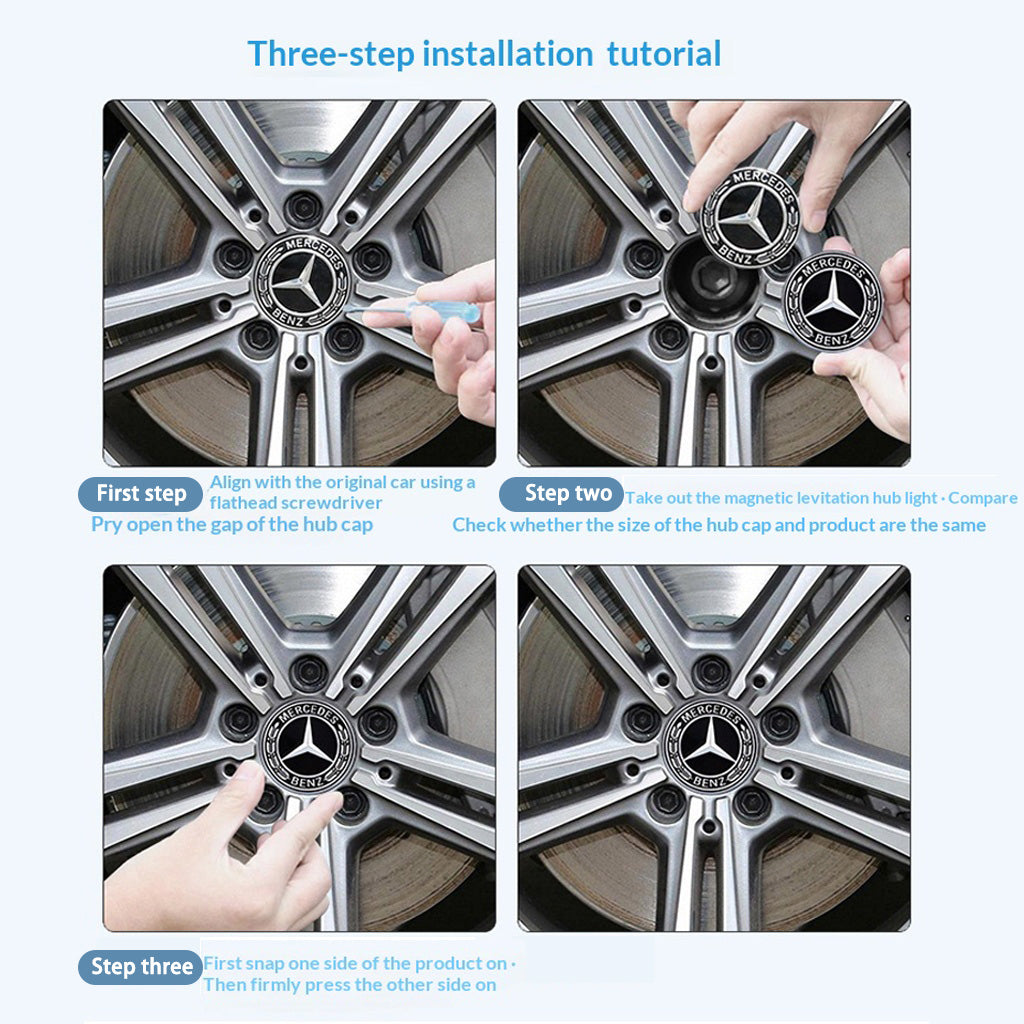 Three-step installation tutorial

MERCEDES BENZ

MERCEDES BENZ

MERCEDES BENZ

First step Align with the original car using a flathead screwdriver
Pry open the gap of the hub cap

Step two Take out the magnetic levitation hub light · Compare
Check whether the size of the hub cap and product are the same

MERCEDES BENZ

MERCEDES BENZ

Step three First snap one side of the product on ·
Then firmly press the other side on